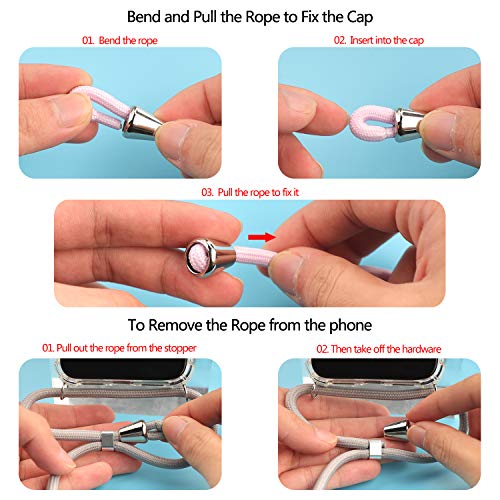 Bend and Pull the Rope to Fix the Cap

01. Bend the rope

02. Insert into the cap

03. Pull the rope to fix it

To Remove the Rope from the phone

01. Pull out the rope from the stopper

02. Then take off the hardware