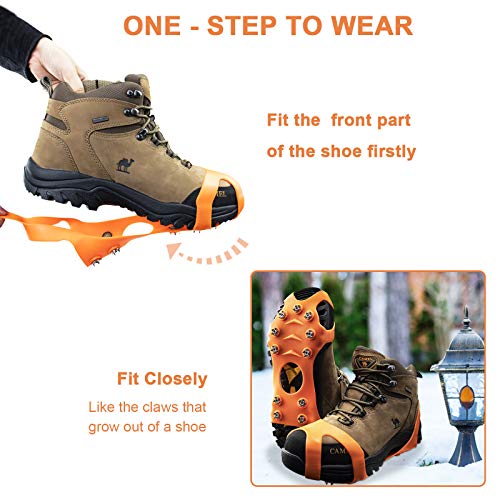 ONE - STEP TO WEAR

Fit the front part of the shoe firstly

Fit Closely

Like the claws that grow out of a shoe

CAM