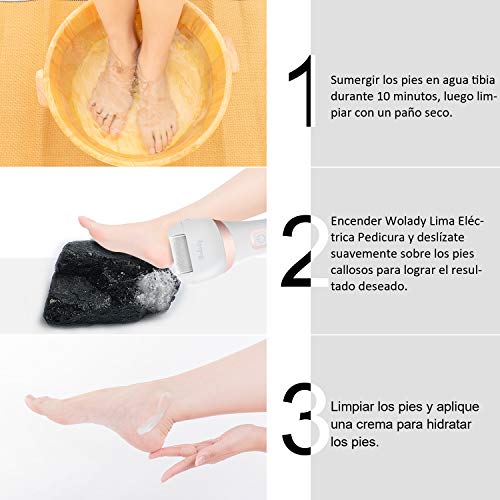 1

Sumergir los pies en agua tibia durante 10 minutos, luego limpiar con un paño seco.

2

Encender Wolady Lima Eléctrica Pedicura y deslízate suavemente sobre los pies callosos para lograr el resultado deseado.

3

Limpiar los pies y aplique una crema para hidratar los pies.