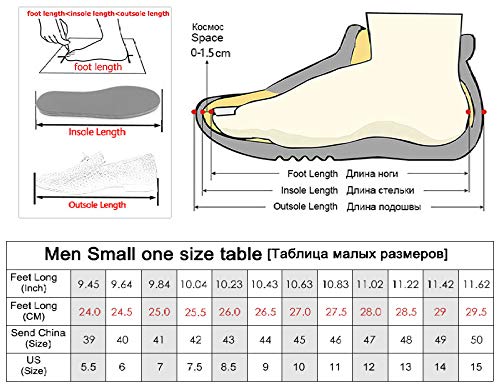 foot length<insole length<outsole length

foot length

Insole Length

Outsole Length

Космос
Space
0-1.5cm

Foot Length Длина ноги

Insole Length Длина стельки

Outsole Length Длина подошвы

Men Small one size table [Таблица малых размеров]

| Feet Long (Inch) | 9.45 | 9.64 | 9.84 | 10.04 | 10.23 | 10.43 | 10.63 | 10.83 | 11.02 | 11.22 | 11.42 | 11.62 |
|---|---|---|---|---|---|---|---|---|---|---|---|---|
| Feet Long (CM) | 24.0 | 24.5 | 25.0 | 25.5 | 26.0 | 26.5 | 27.0 | 27.5 | 28.0 | 28.5 | 29 | 29.5 |
| Send China (Size) | 39 | 40 | 41 | 42 | 43 | 44 | 45 | 46 | 47 | 48 | 49 | 50 |
| US (Size) | 5.5 | 6 | 7 | 7.5 | 8.5 | 9 | 10 | 11 | 12 | 13 | 14 | 15 |