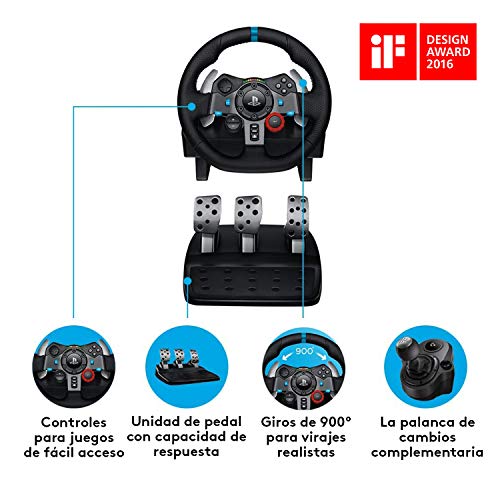 iF DESIGN AWARD 2016

900°

Controles para juegos de fácil acceso

Unidad de pedal con capacidad de respuesta

Giros de 900° para virajes realistas

La palanca de cambios complementaria