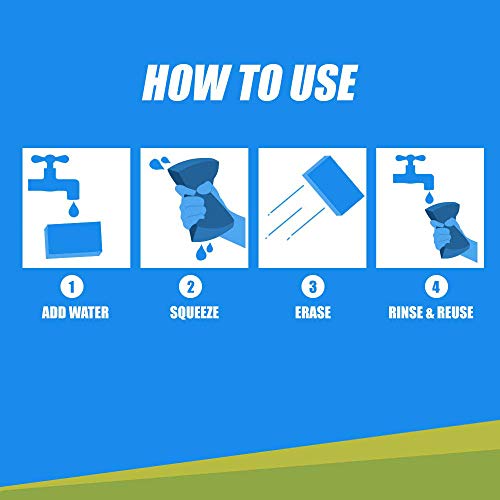 HOW TO USE

1
ADD WATER

2
SQUEEZE

3
ERASE

4
RINSE & REUSE