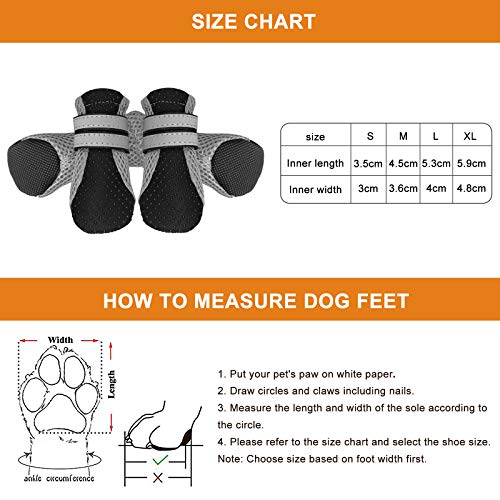 SIZE CHART

| size | S | M | L | XL |
|---|---|---|---|---|
| Inner length | 3.5cm | 4.5cm | 5.3cm | 5.9cm |
| Inner width | 3cm | 3.6cm | 4cm | 4.8cm |

HOW TO MEASURE DOG FEET

Width

Length

ankle circumference

1. Put your pet's paw on white paper.
2. Draw circles and claws including nails.
3. Measure the length and width of the sole according to the circle.
4. Please refer to the size chart and select the shoe size.
Note: Choose size based on foot width first.