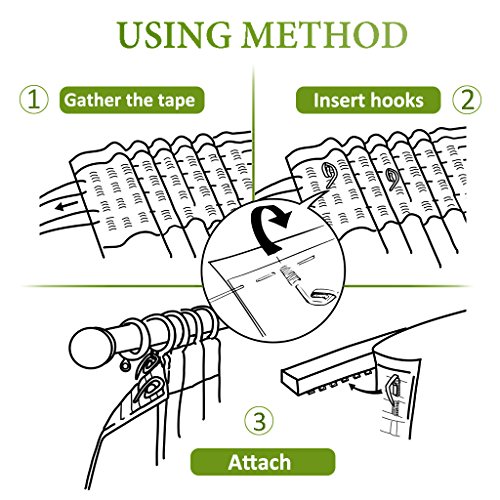 USING METHOD

① Gather the tape

Insert hooks ②

③

Attach