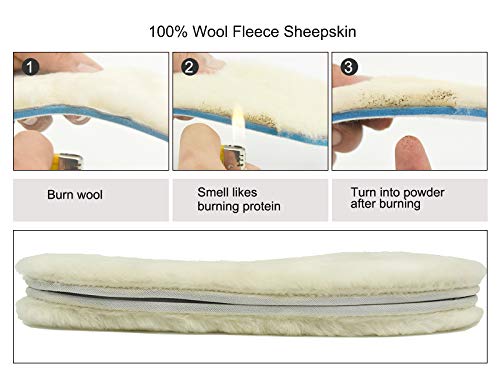 100% Wool Fleece Sheepskin

1

2

3

Burn wool

Smell likes burning protein

Turn into powder after burning