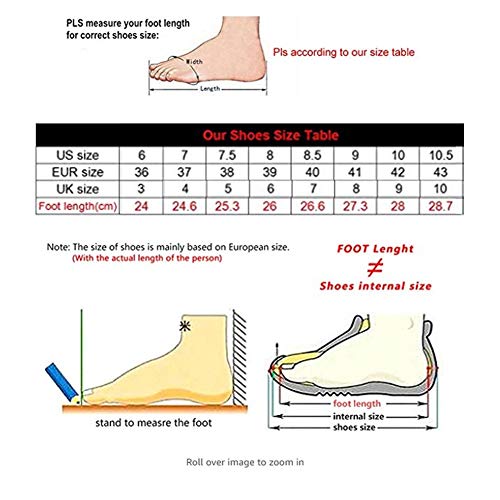 PLS measure your foot length for correct shoes size:

Width

Length

Pls according to our size table

Our Shoes Size Table

| US size | 6 | 7 | 7.5 | 8 | 8.5 | 9 | 10 | 10.5 |
|---|---|---|---|---|---|---|---|---|
| EUR size | 36 | 37 | 38 | 39 | 40 | 41 | 42 | 43 |
| UK size | 3 | 4 | 5 | 6 | 7 | 8 | 9 | 10 |
| Foot length(cm) | 24 | 24.6 | 25.3 | 26 | 26.6 | 27.3 | 28 | 28.7 |

Note: The size of shoes is mainly based on European size.
(With the actual length of the person)

FOOT Lenght
$\neq$
Shoes internal size

stand to measre the foot

foot length
internal size
shoes size

Roll over image to zoom in