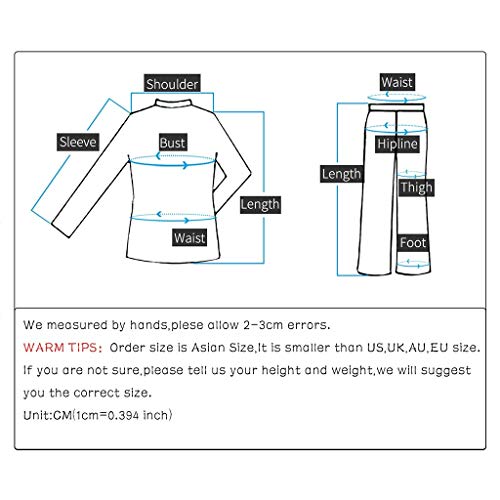 Shoulder
Sleeve
Bust
Length
Waist

Waist
Hipline
Length
Thigh
Foot

We measured by hands,plese allow 2-3cm errors.
WARM TIPS: Order size is Asian Size,It is smaller than US,UK,AU,EU size.
If you are not sure,please tell us your height and weight,we will suggest you the correct size.
Unit:CM(1cm=0.394 inch)