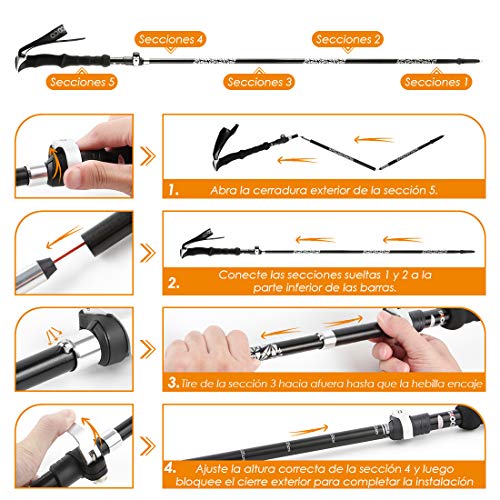 Secciones 4
Secciones 2
Secciones 5
Secciones 3
Secciones 1

1. Abra la cerradura exterior de la sección 5.

2. Conecte las secciones sueltas 1 y 2 a la parte inferior de las barras.

3. Tire de la sección 3 hacia afuera hasta que la hebilla encaje

4. Ajuste la altura correcta de la sección 4 y luego bloquee el cierre exterior para completar la instalación