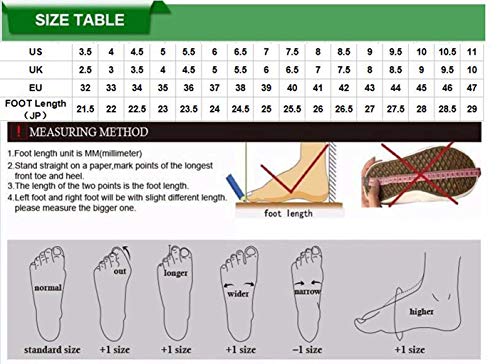 SIZE TABLE

| US | 3.5 | 4 | 4.5 | 5 | 5.5 | 6 | 6.5 | 7 | 7.5 | 8 | 8.5 | 9 | 9.5 | 10 | 10.5 | 11 |
|---|---|---|---|---|---|---|---|---|---|---|---|---|---|---|---|---|
| UK | 2.5 | 3 | 3.5 | 4 | 4.5 | 5 | 5.5 | 6 | 6.5 | 7 | 7.5 | 8 | 8.5 | 9 | 9.5 | 10 |
| EU | 32 | 33 | 34 | 35 | 36 | 37 | 38 | 39 | 40 | 41 | 42 | 43 | 44 | 45 | 46 | 47 |
| FOOT Length （JP） | 21.5 | 22 | 22.5 | 23 | 23.5 | 24 | 24.5 | 25 | 25.5 | 26 | 26.5 | 27 | 27.5 | 28 | 28.5 | 29 |

! MEASURING METHOD

1.Foot length unit is MM(millimeter)
2.Stand straight on a paper,mark points of the longest front toe and heel.
3.The length of the two points is the foot length.
4.Left foot and right foot will be with slight different length. please measure the bigger one.

foot length

normal
standard size

out
+1 size

longer
+1 size

wider
+1 size

narrow
−1 size

higher
+1 size