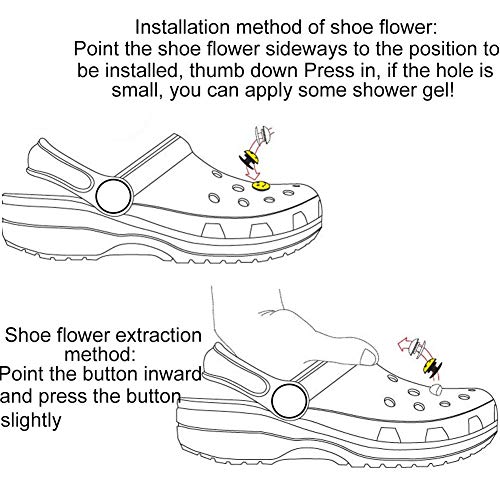 Installation method of shoe flower:
Point the shoe flower sideways to the position to be installed, thumb down Press in, if the hole is small, you can apply some shower gel!

Shoe flower extraction method:
Point the button inward and press the button slightly