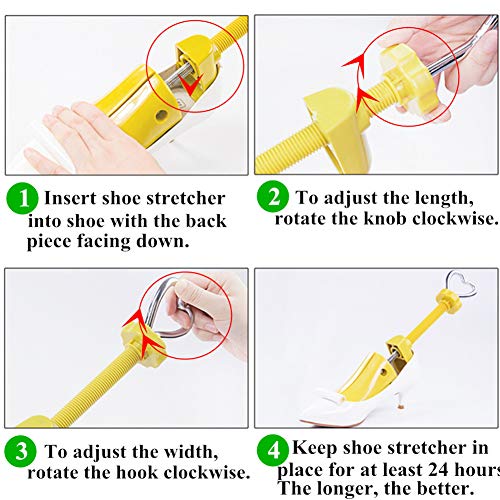 1 Insert shoe stretcher into shoe with the back piece facing down.

2 To adjust the length, rotate the knob clockwise.

3 To adjust the width, rotate the hook clockwise.

4 Keep shoe stretcher in place for at least 24 hours The longer, the better.