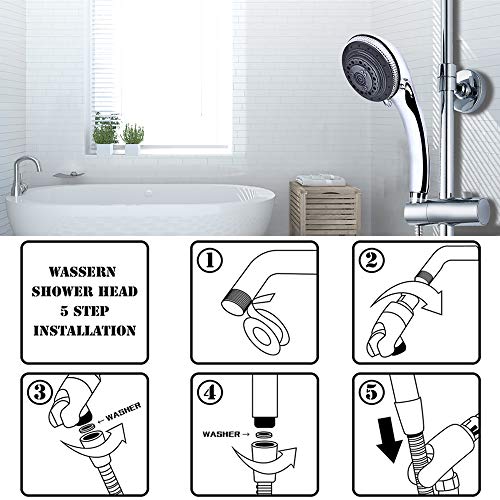 WASSERN SHOWER HEAD 5 STEP INSTALLATION

1

2

3

← WASHER

4

WASHER →

5