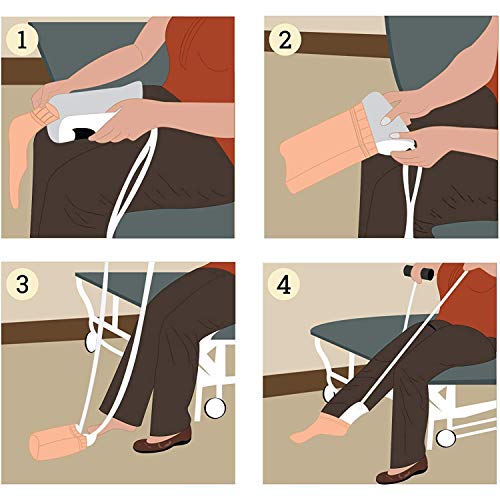 1

2

3

4