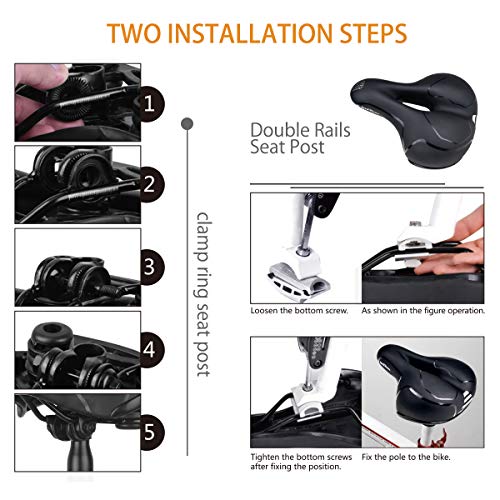 TWO INSTALLATION STEPS

1

2

3

4

5

clamp ring seat post

Double Rails Seat Post

Loosen the bottom screw.

As shown in the figure operation.

Tighten the bottom screws after fixing the position.

Fix the pole to the bike.