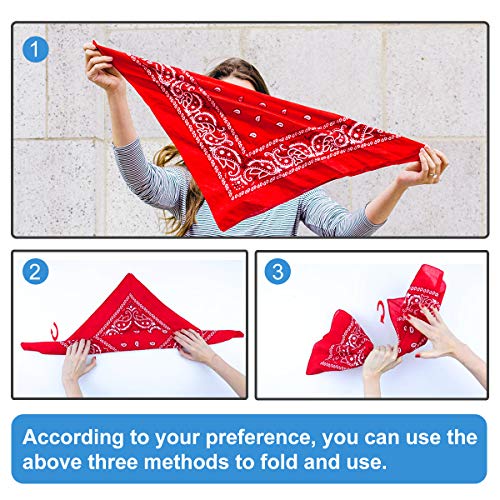 1

2

3

According to your preference, you can use the above three methods to fold and use.