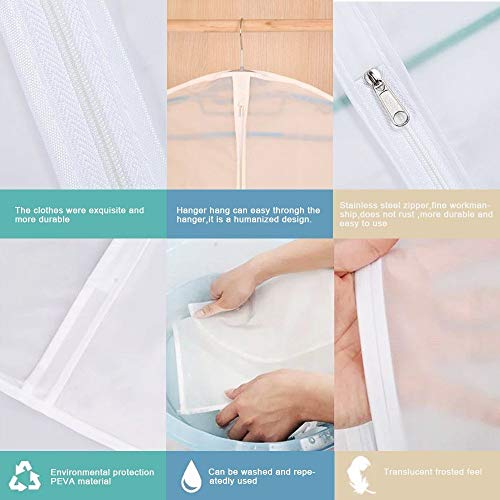 The clothes were exquisite and more durable

Hanger hang can easy throngh the hanger,it is a humanized design.

Stainless steel zipper,fine workmanship,does not rust ,more durable and easy to use

Environmental protection PEVA material

Can be washed and repeatedly used

Translucent frosted feel