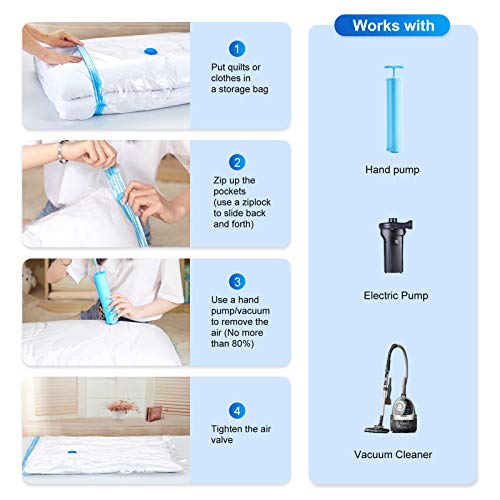 1
Put quilts or clothes in a storage bag

2
Zip up the pockets (use a ziplock to slide back and forth)

3
Use a hand pump/vacuum to remove the air (No more than 80%)

4
Tighten the air valve

Works with

Hand pump

Electric Pump

Vacuum Cleaner