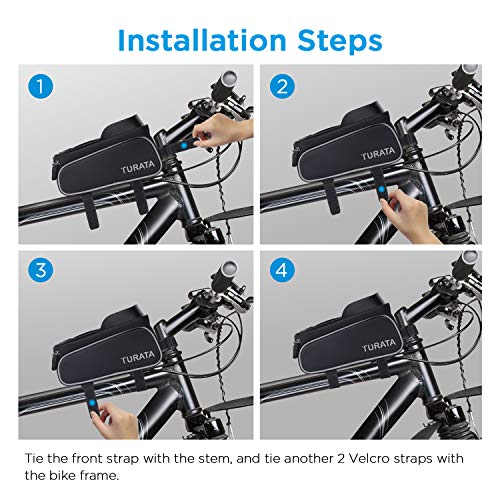 Installation Steps

1

TURATA

2

TURATA

3

TURATA

4

TURATA

Tie the front strap with the stem, and tie another 2 Velcro straps with the bike frame.