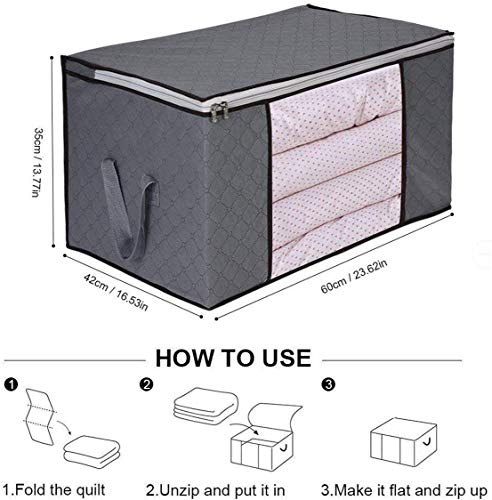 35cm / 13.77in

42cm / 16.53in

60cm / 23.62in

HOW TO USE

❶

❷

❸

1.Fold the quilt

2.Unzip and put it in

3.Make it flat and zip up