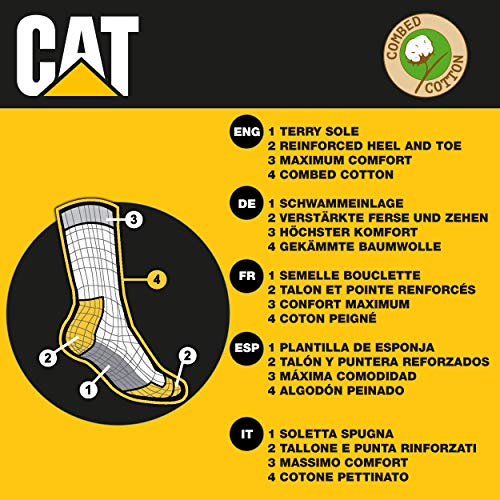 CAT

COMBED COTTON

3
4
2
2
1

ENG 1 TERRY SOLE
2 REINFORCED HEEL AND TOE
3 MAXIMUM COMFORT
4 COMBED COTTON

DE 1 SCHWAMMEINLAGE
2 VERSTÄRKTE FERSE UND ZEHEN
3 HÖCHSTER KOMFORT
4 GEKÄMMTE BAUMWOLLE

FR 1 SEMELLE BOUCLETTE
2 TALON ET POINTE RENFORCÉS
3 CONFORT MAXIMUM
4 COTON PEIGNÉ

ESP 1 PLANTILLA DE ESPONJA
2 TALÓN Y PUNTERA REFORZADOS
3 MÁXIMA COMODIDAD
4 ALGODÓN PEINADO

IT 1 SOLETTA SPUGNA
2 TALLONE E PUNTA RINFORZATI
3 MASSIMO COMFORT
4 COTONE PETTINATO