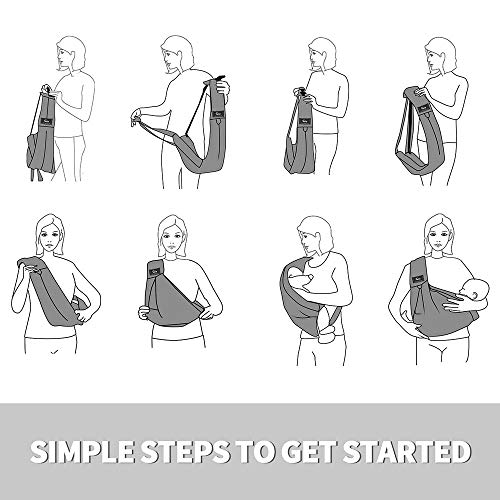 SIMPLE STEPS TO GET STARTED