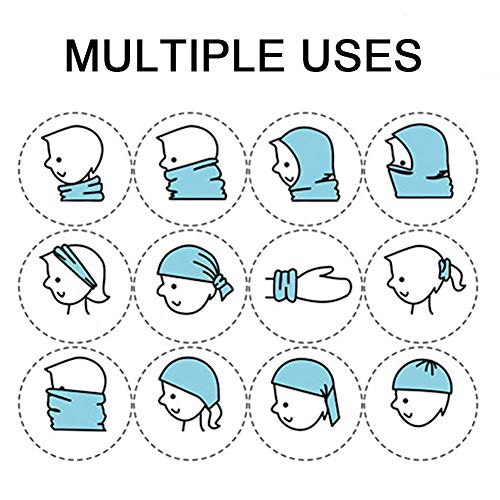 MULTIPLE USES