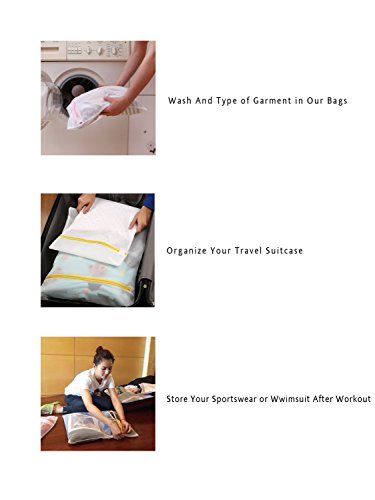 Wash And Type of Garment in Our Bags

Organize Your Travel Suitcase

Store Your Sportswear or Wwimsuit After Workout