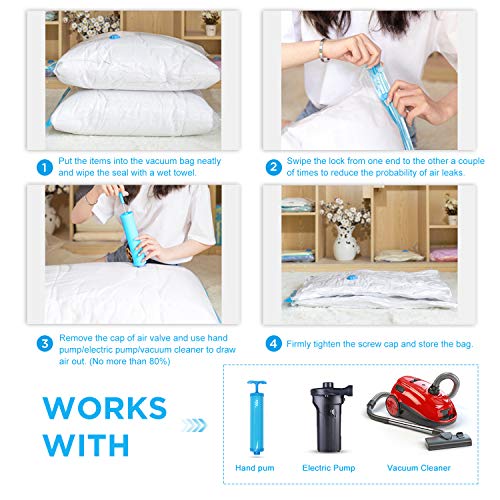 1 Put the items into the vacuum bag neatly and wipe the seal with a wet towel.

2 Swipe the lock from one end to the other a couple of times to reduce the probability of air leaks.

3 Remove the cap of air valve and use hand pump/electric pump/vacuum cleaner to draw air out. (No more than 80%)

4 Firmly tighten the screw cap and store the bag.

WORKS WITH

Hand pum

Electric Pump

Vacuum Cleaner