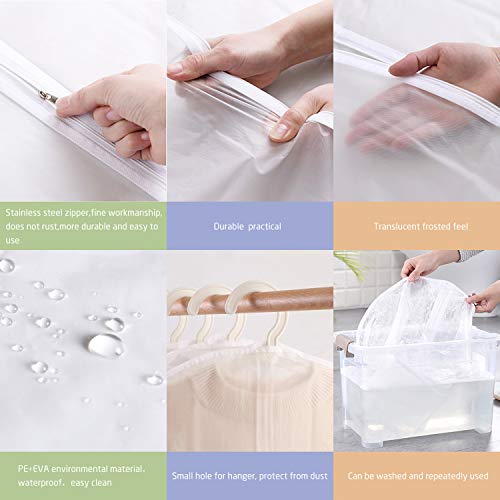 Stainless steel zipper,fine workmanship, does not rust,more durable and easy to use

Durable practical

Translucent frosted feel

PE+EVA environmental material, waterproof, easy clean

Small hole for hanger, protect from dust

Can be washed and repeatedly used