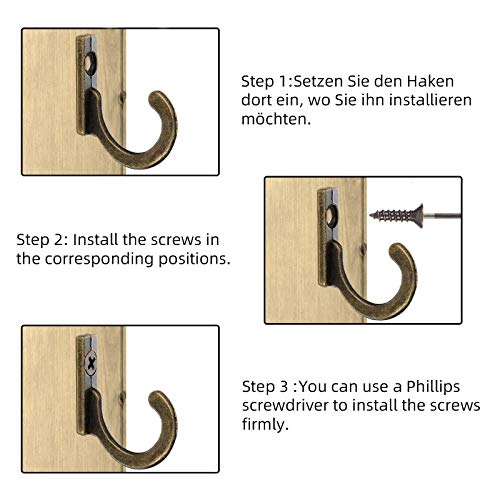 Step 1:Setzen Sie den Haken dort ein, wo Sie ihn installieren möchten.

Step 2: Install the screws in the corresponding positions.

Step 3 :You can use a Phillips screwdriver to install the screws firmly.