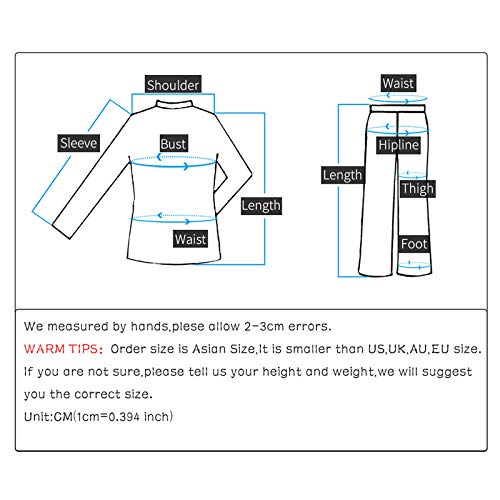 Shoulder
Sleeve
Bust
Length
Waist

Waist
Hipline
Length
Thigh
Foot

We measured by hands,plese allow 2-3cm errors.

WARM TIPS: Order size is Asian Size,It is smaller than US,UK,AU,EU size. If you are not sure,please tell us your height and weight,we will suggest you the correct size.

Unit:CM(1cm=0.394 inch)