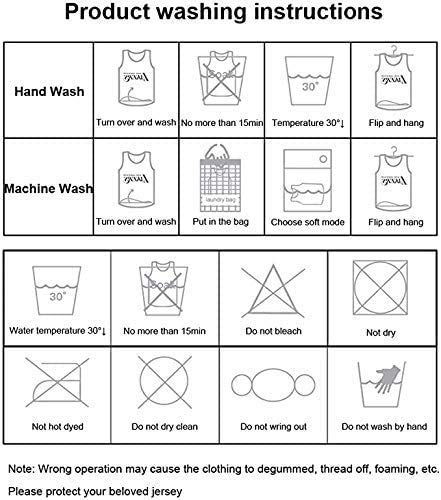 Product washing instructions

| Hand Wash | Turn over and wash | Soak No more than 15min | 30° Temperature 30°↓ | Flip and hang |
|---|---|---|---|---|
| Machine Wash | Turn over and wash | laundry bag Put in the bag | Choose soft mode | Flip and hang |

| 30° Water temperature 30°↓ | Soak No more than 15min | Do not bleach | Not dry |
|---|---|---|---|
| Not hot dyed | Do not dry clean | Do not wring out | Do not wash by hand |

Note: Wrong operation may cause the clothing to degummed, thread off, foaming, etc.

Please protect your beloved jersey