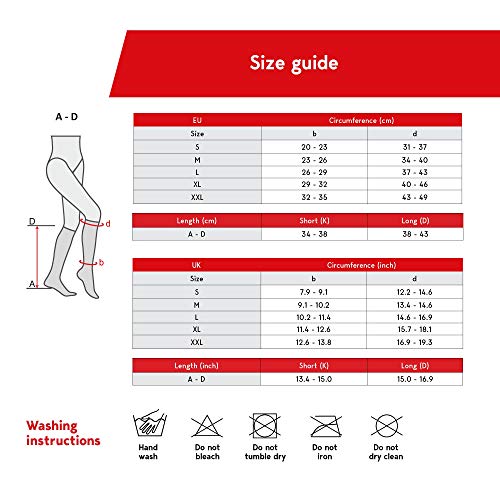 Size guide

A - D

D

d

b

A

| EU | Circumference (cm) | |
|---|---|---|
| Size | b | d |
| S | 20 - 23 | 31 - 37 |
| M | 23 - 26 | 34 - 40 |
| L | 26 - 29 | 37 - 43 |
| XL | 29 - 32 | 40 - 46 |
| XXL | 32 - 35 | 43 - 49 |

| Length (cm) | Short (K) | Long (D) |
|---|---|---|
| A - D | 34 - 38 | 38 - 43 |

| UK | Circumference (inch) | |
|---|---|---|
| Size | b | d |
| S | 7.9 - 9.1 | 12.2 - 14.6 |
| M | 9.1 - 10.2 | 13.4 - 14.6 |
| L | 10.2 - 11.4 | 14.6 - 16.9 |
| XL | 11.4 - 12.6 | 15.7 - 18.1 |
| XXL | 12.6 - 13.8 | 16.9 - 19.3 |

| Length (inch) | Short (K) | Long (D) |
|---|---|---|
| A - D | 13.4 - 15.0 | 15.0 - 16.9 |

Washing instructions

Hand wash

Do not bleach

Do not tumble dry

Do not iron

Do not dry clean