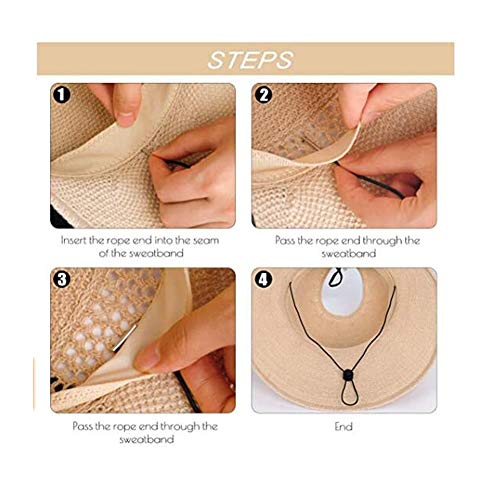 STEPS

1

Insert the rope end into the seam of the sweatband

2

Pass the rope end through the sweatband

3

Pass the rope end through the sweatband

4

End