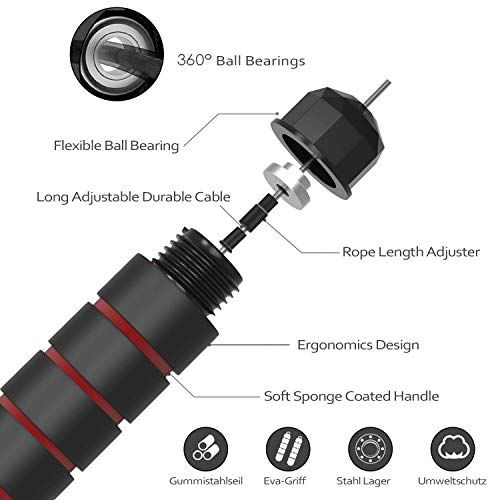 360° Ball Bearings

Flexible Ball Bearing

Long Adjustable Durable Cable

Rope Length Adjuster

Ergonomics Design

Soft Sponge Coated Handle

Gummistahlseil

Eva-Griff

Stahl Lager

Umweltschutz