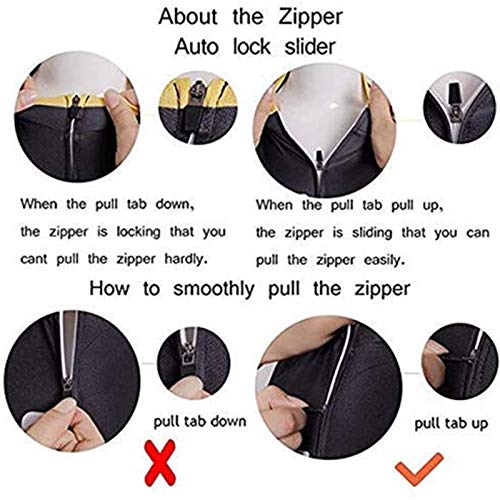 About the Zipper
Auto lock slider

When the pull tab down, the zipper is locking that you cant pull the zipper hardly.

When the pull tab pull up, the zipper is sliding that you can pull the zipper easily.

How to smoothly pull the zipper

pull tab down

pull tab up