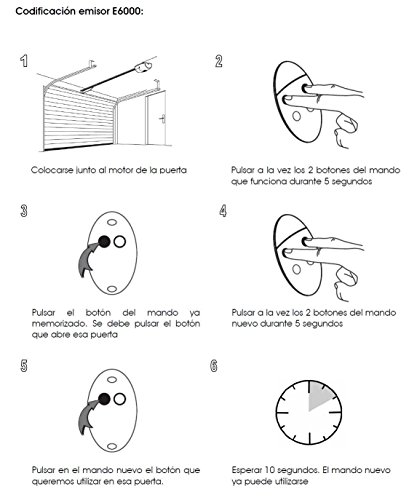 Codificación emisor E6000:

1

Colocarse junto al motor de la puerta

2

Pulsar a la vez los 2 botones del mando que funciona durante 5 segundos

3

Pulsar el botón del mando ya memorizado. Se debe pulsar el botón que abre esa puerta

4

Pulsar a la vez los 2 botones del mando nuevo durante 5 segundos

5

Pulsar en el mando nuevo el botón que queremos utilizar en esa puerta.

6

Esperar 10 segundos. El mando nuevo ya puede utilizarse