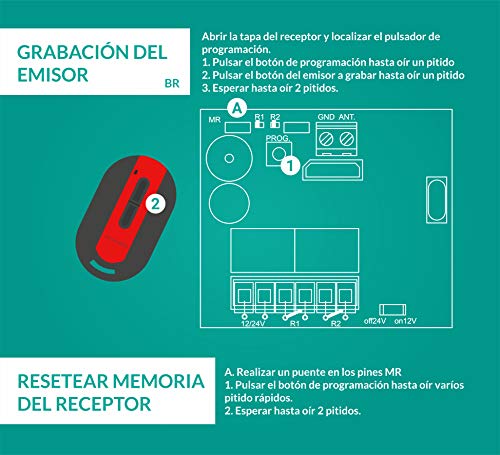 GRABACIÓN DEL EMISOR

BR

Abrir la tapa del receptor y localizar el pulsador de programación.
1. Pulsar el botón de programación hasta oír un pitido
2. Pulsar el botón del emisor a grabar hasta oír un pitido
3. Esperar hasta oír 2 pitidos.

A

MR

R1

R2

GND

ANT.

PROG.

1

2

12/24V

R1

R2

off24V

on12V

RESETEAR MEMORIA DEL RECEPTOR

A. Realizar un puente en los pines MR
1. Pulsar el botón de programación hasta oír varios pitido rápidos.
2. Esperar hasta oír 2 pitidos.