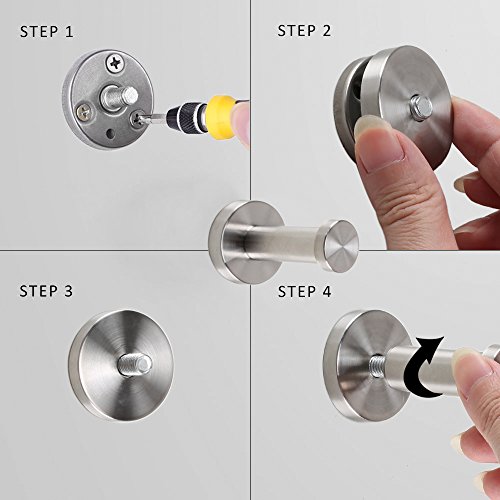 STEP 1

STEP 2

STEP 3

STEP 4