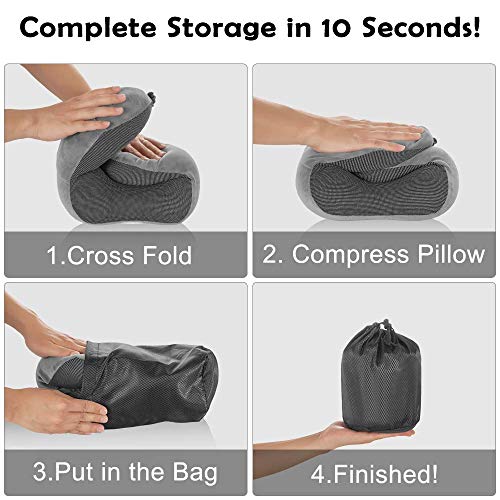 Complete Storage in 10 Seconds!

1.Cross Fold

2. Compress Pillow

3.Put in the Bag

4.Finished!