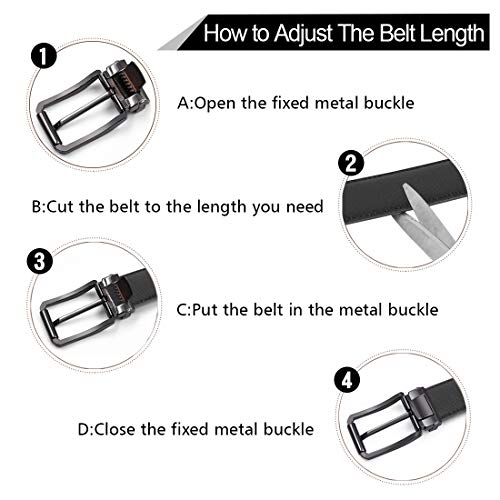 How to Adjust The Belt Length

1

A:Open the fixed metal buckle

2

B:Cut the belt to the length you need

3

C:Put the belt in the metal buckle

4

D:Close the fixed metal buckle