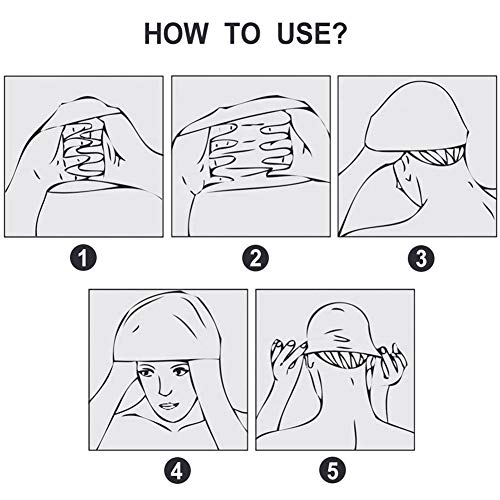 HOW TO USE?

1

2

3

4

5