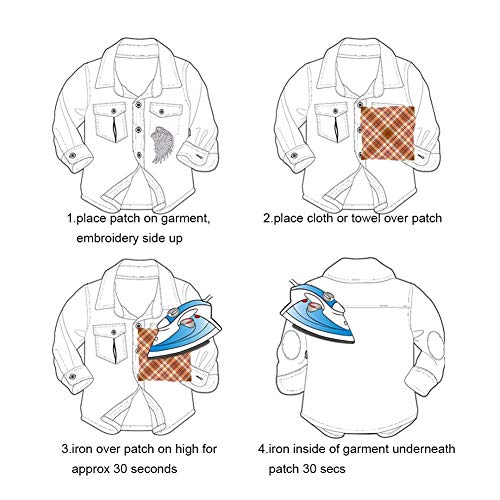 1.place patch on garment, embroidery side up

2.place cloth or towel over patch

3.iron over patch on high for approx 30 seconds

4.iron inside of garment underneath patch 30 secs