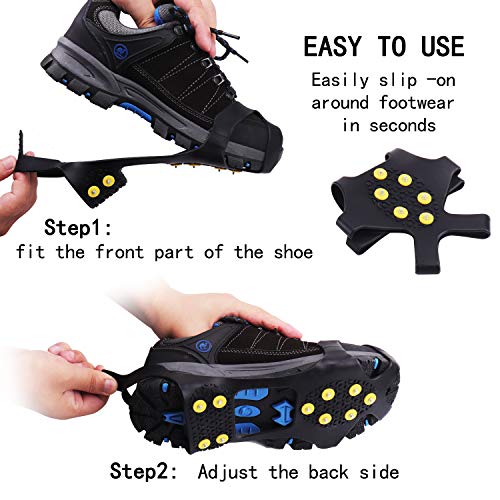 EASY TO USE

Easily slip -on around footwear in seconds

Step1:
fit the front part of the shoe

Step2: Adjust the back side