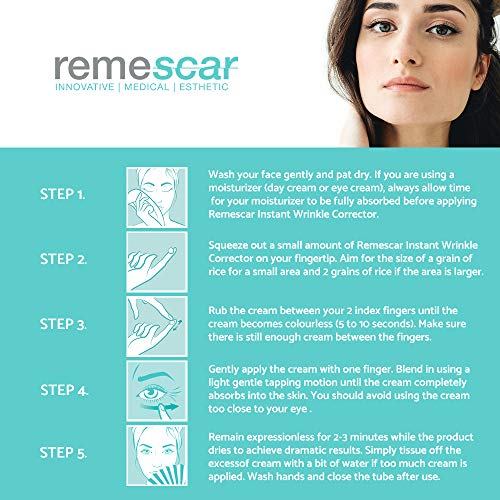 remescar
INNOVATIVE | MEDICAL | ESTHETIC

STEP 1.

Wash your face gently and pat dry. If you are using a moisturizer (day cream or eye cream), always allow time for your moisturizer to be fully absorbed before applying Remescar Instant Wrinkle Corrector.

STEP 2.

Squeeze out a small amount of Remescar Instant Wrinkle Corrector on your fingertip. Aim for the size of a grain of rice for a small area and 2 grains of rice if the area is larger.

STEP 3.

Rub the cream between your 2 index fingers until the cream becomes colourless (5 to 10 seconds). Make sure there is still enough cream between the fingers.

STEP 4.

Gently apply the cream with one finger. Blend in using a light gentle tapping motion until the cream completely absorbs into the skin. You should avoid using the cream too close to your eye .

STEP 5.

Remain expressionless for 2-3 minutes while the product dries to achieve dramatic results. Simply tissue off the excessof cream with a bit of water if too much cream is applied. Wash hands and close the tube after use.