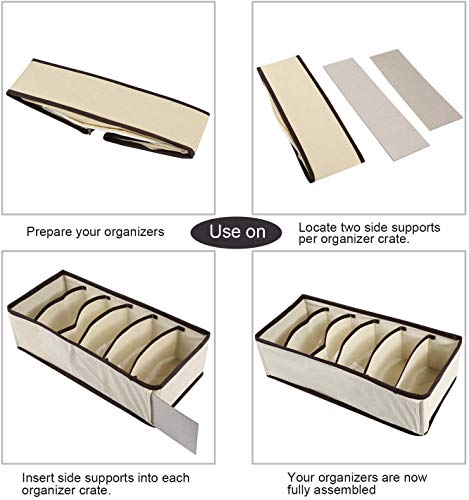 Prepare your organizers

Use on

Locate two side supports per organizer crate.

Insert side supports into each organizer crate.

Your organizers are now fully assembled