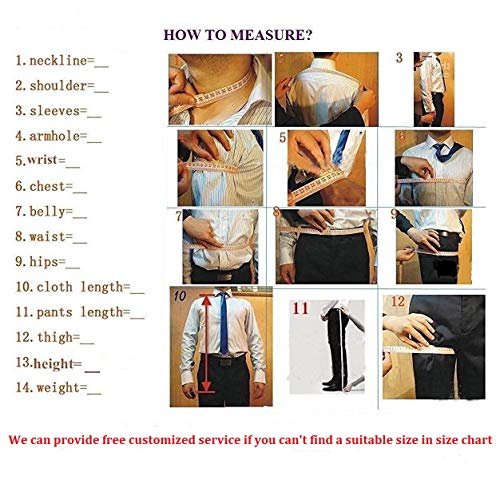 HOW TO MEASURE?

1. neckline=__
2. shoulder=__
3. sleeves=__
4. armhole=__
5. wrist=__
6. chest=__
7. belly=__
8. waist=__
9. hips=__
10. cloth length=__
11. pants length=__
12. thigh=__
13. height=__
14. weight=__

3
5
6
7
8
9
10
11
12

We can provide free customized service if you can't find a suitable size in size chart