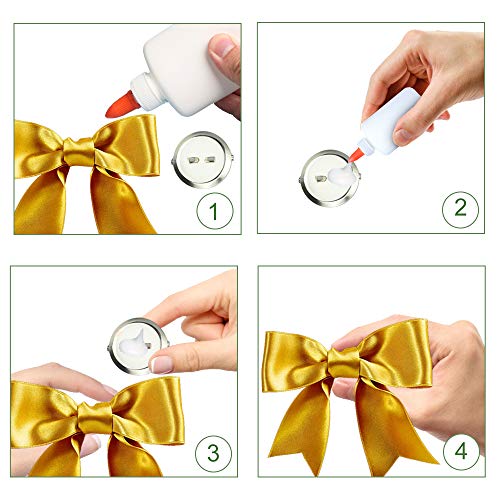 1

2

3

4