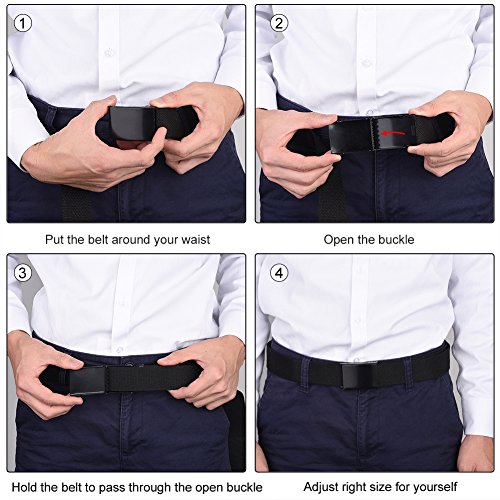 ①

Put the belt around your waist

②

Open the buckle

③

Hold the belt to pass through the open buckle

④

Adjust right size for yourself