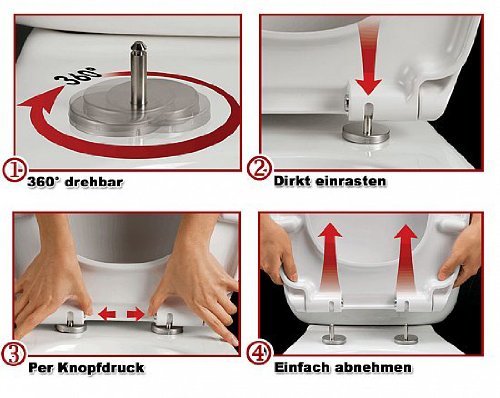 360°

1 360° drehbar

2 Dirkt einrasten

3 Per Knopfdruck

4 Einfach abnehmen